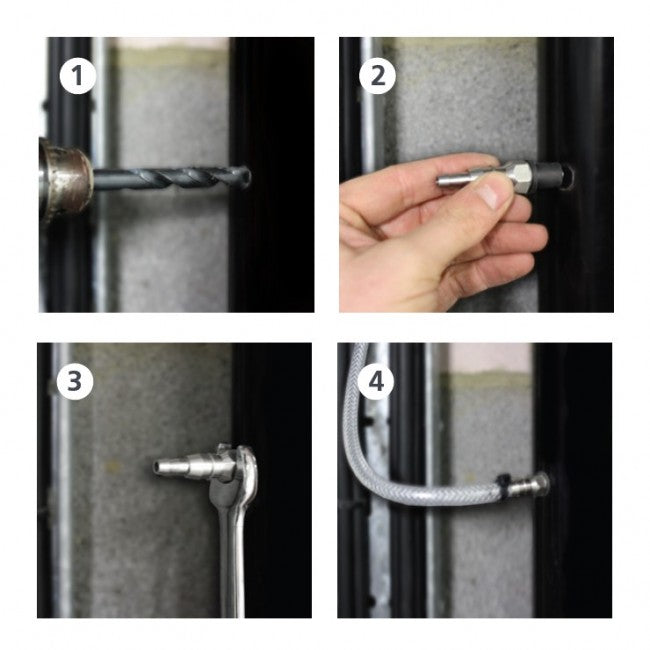 1
2
3
4